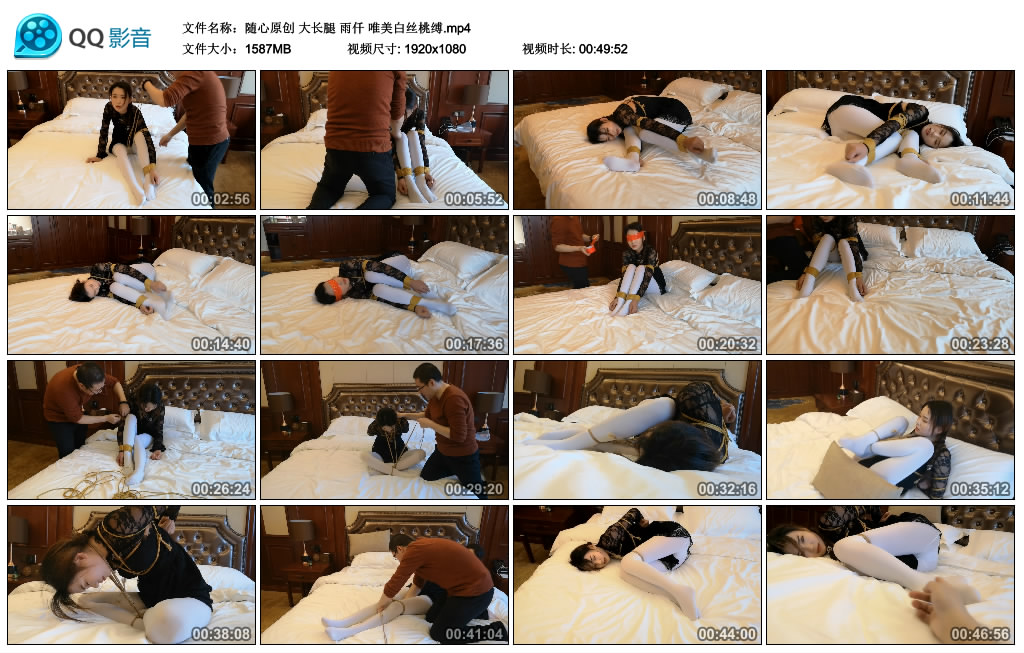 QQ影音

文件名称：随心原创 大长腿 雨仟 唯美白丝桃缚.mp4
文件大小：1587MB 视频尺寸：1920x1080 视频时长：00:49:52

00:02:56
00:05:52
00:08:48
00:11:44
00:14:40
00:17:36
00:20:32
00:23:28
00:26:24
00:29:20
00:32:16
00:35:12
00:38:08
00:41:04
00:44:00
00:46:56