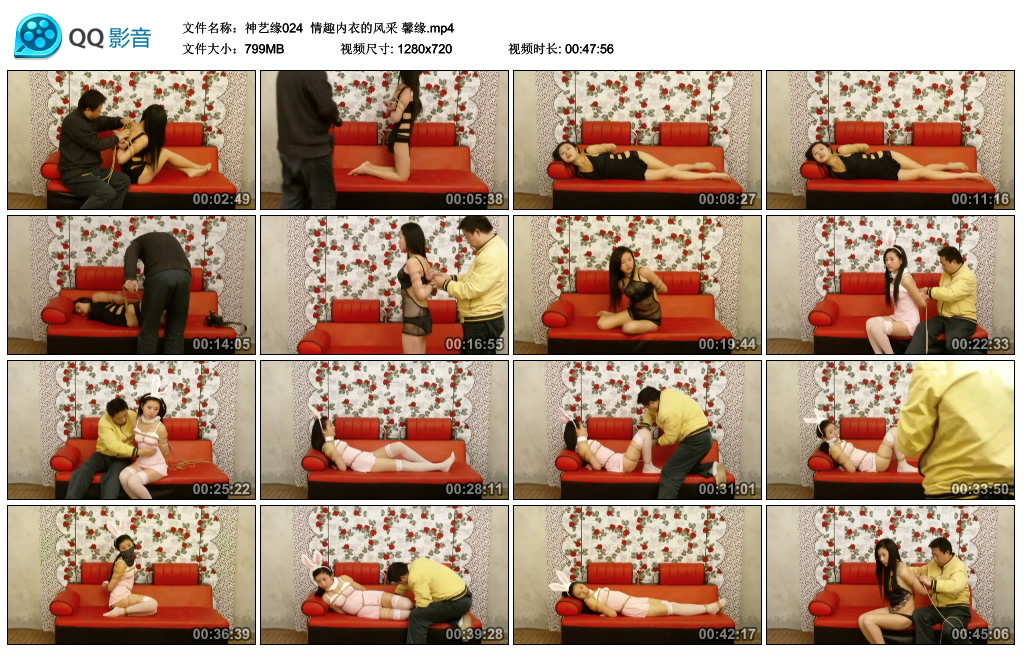 QQ影音

文件名称：神艺缘024 情趣内衣的风采 馨缘.mp4
文件大小：799MB
视频尺寸: 1280x720
视频时长: 00:47:56

00:02:49
00:05:38
00:08:27
00:11:16
00:14:05
00:16:55
00:19:44
00:22:33
00:25:22
00:28:11
00:31:01
00:33:50
00:36:39
00:39:28
00:42:17
00:45:06