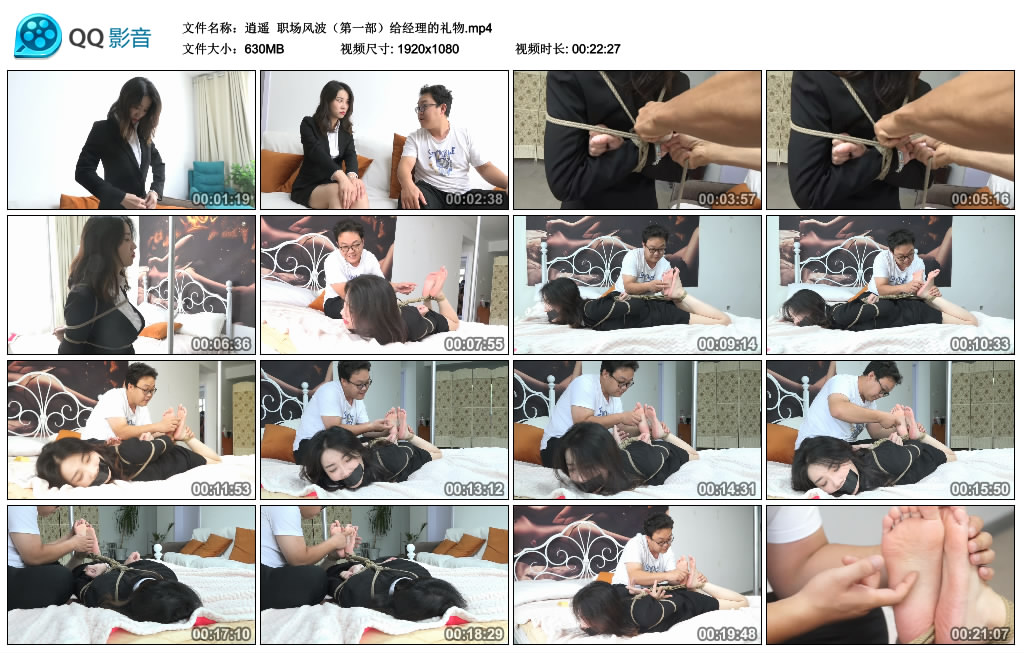 QQ影音

文件名称：逍遥 职场风波（第一部）给经理的礼物.mp4
文件大小：630MB 视频尺寸: 1920x1080 视频时长: 00:22:27

00:01:19
00:02:38
00:03:57
00:05:16
00:06:36
00:07:55
00:09:14
00:10:33
00:11:53
00:13:12
00:14:31
00:15:50
00:17:10
00:18:29
00:19:48
00:21:07