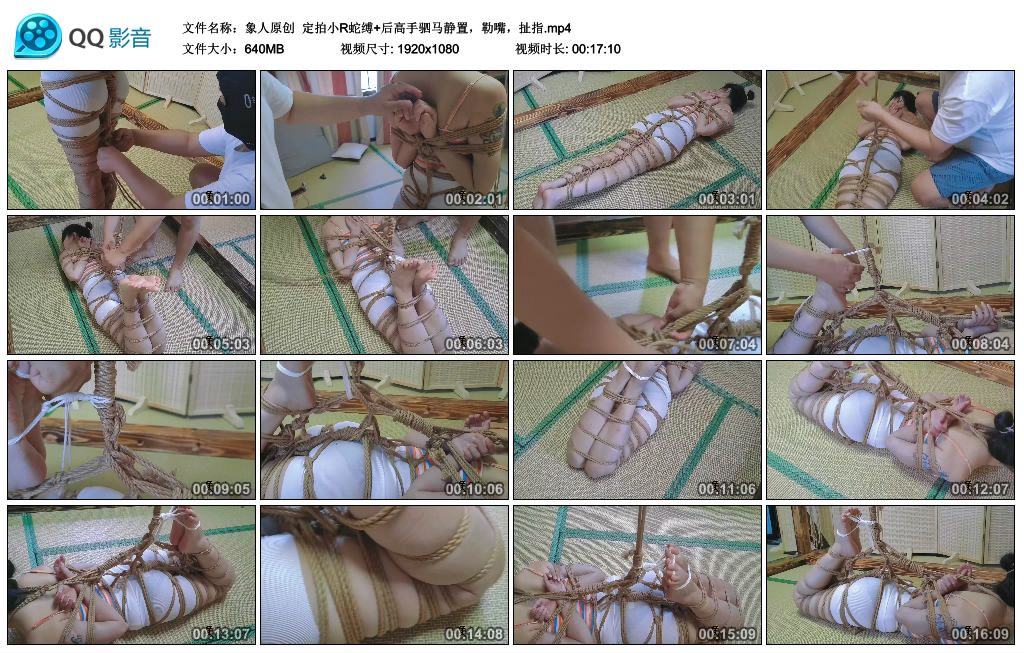 QQ影音

文件名称：象人原创 定拍小R蛇缚+后高手驷马静置，勒嘴，扯指.mp4
文件大小：640MB 视频尺寸: 1920x1080 视频时长: 00:17:10

00:01:00
00:02:01
00:03:01
00:04:02
00:05:03
00:06:03
00:07:04
00:08:04
00:09:05
00:10:06
00:11:06
00:12:07
00:13:07
00:14:08
00:15:09
00:16:09