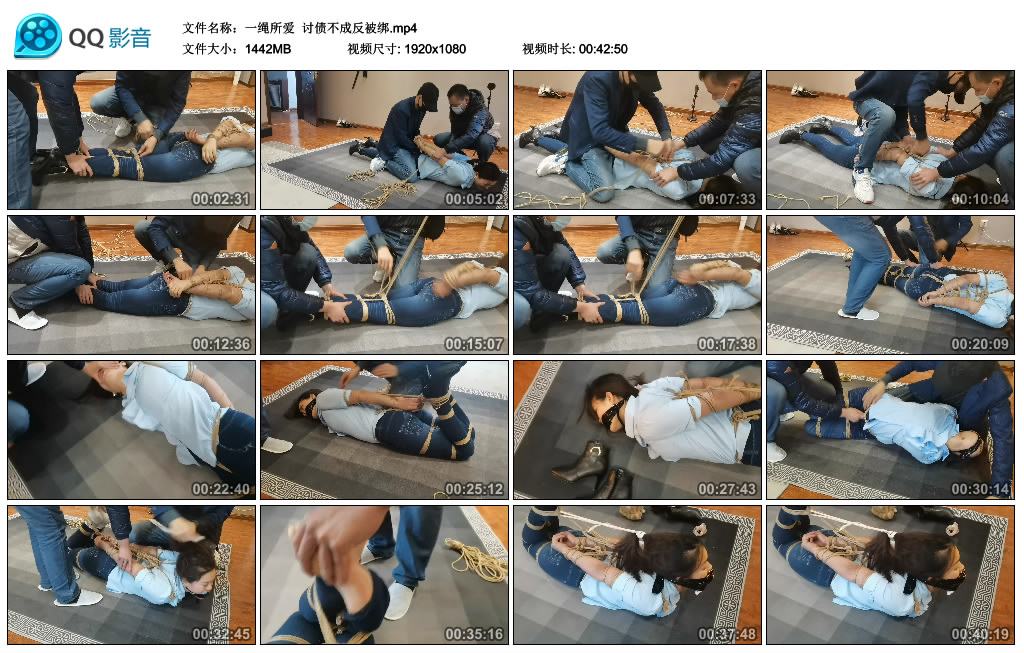 QQ影音

文件名称：一绳所爱 讨债不成反被绑.mp4
文件大小：1442MB
视频尺寸: 1920x1080
视频时长: 00:42:50

00:02:31
00:05:02
00:07:33
00:10:04
00:12:36
00:15:07
00:17:38
00:20:09
00:22:40
00:25:12
00:27:43
00:30:14
00:32:45
00:35:16
00:37:48
00:40:19