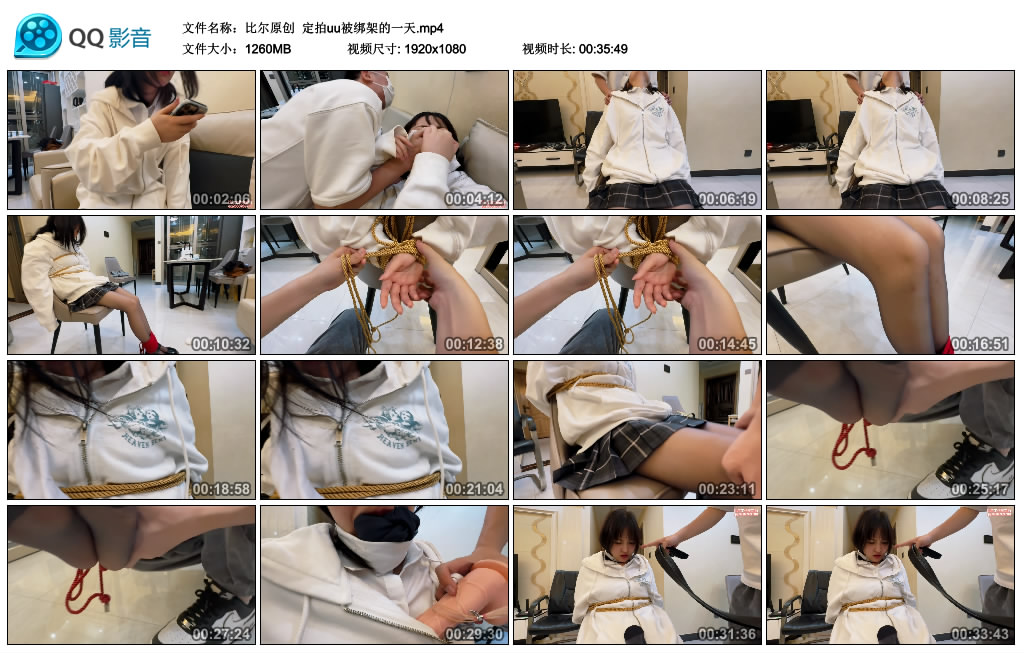 QQ影音

文件名称：比尔原创 定拍uu被绑架的一天.mp4
文件大小：1260MB 视频尺寸: 1920x1080 视频时长: 00:35:49

00:02:06
00:04:12
00:06:19
00:08:25
00:10:32
00:12:38
00:14:45
00:16:51
00:18:58
00:21:04
00:23:11
00:25:17
00:27:24
00:29:30
00:31:36
00:33:43