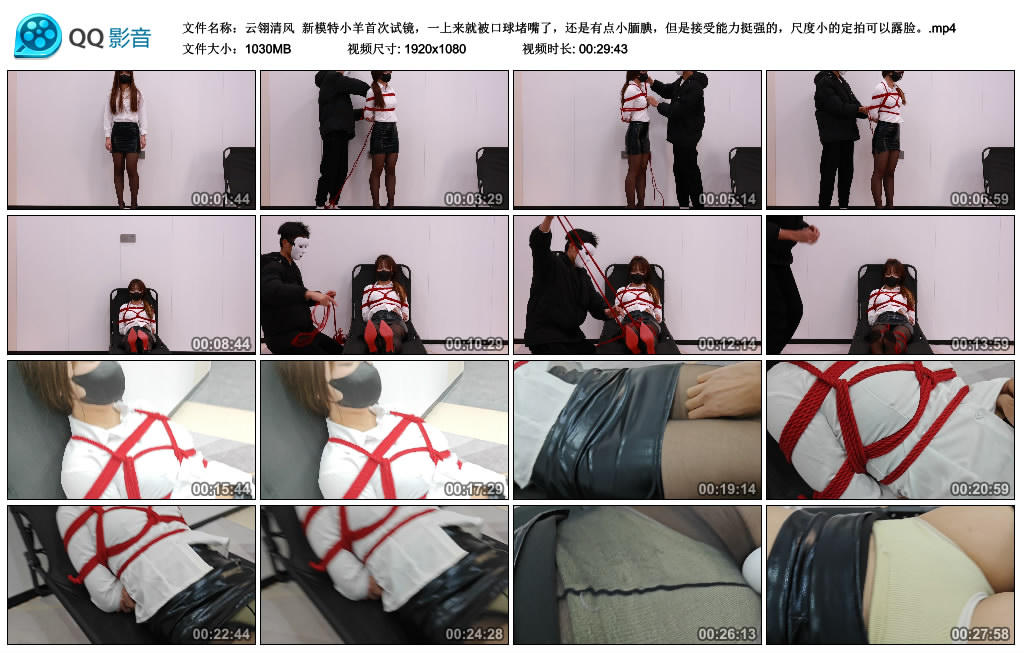 QQ影音

文件名称：云翎清风 新模特小羊首次试镜，一上来就被口球堵嘴了，还是有点小腼腆，但是接受能力挺强的，尺度小的定拍可以露脸。.mp4
文件大小：1030MB 视频尺寸: 1920x1080 视频时长: 00:29:43

00:01:44
00:03:29
00:05:14
00:06:59
00:08:44
00:10:29
00:12:14
00:13:59
00:15:44
00:17:29
00:19:14
00:20:59
00:22:44
00:24:28
00:26:13
00:27:58