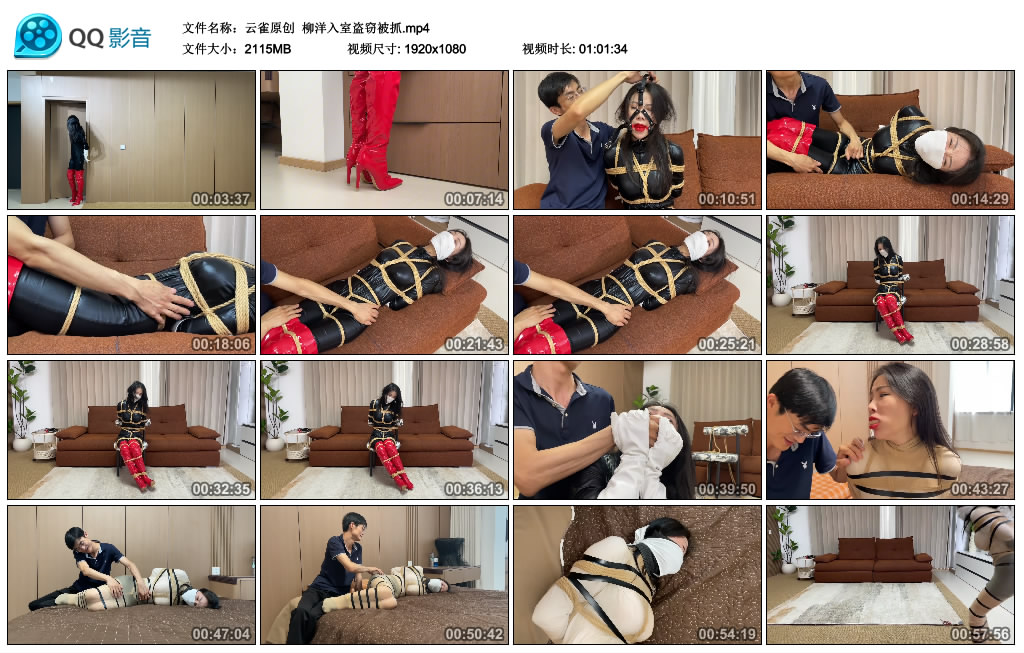 QQ影音

文件名称：云雀原创 柳洋入室盗窃被抓.mp4
文件大小：2115MB 视频尺寸: 1920x1080 视频时长: 01:01:34

00:03:37
00:07:14
00:10:51
00:14:29
00:18:06
00:21:43
00:25:21
00:28:58
00:32:35
00:36:13
00:39:50
00:43:27
00:47:04
00:50:42
00:54:19
00:57:56