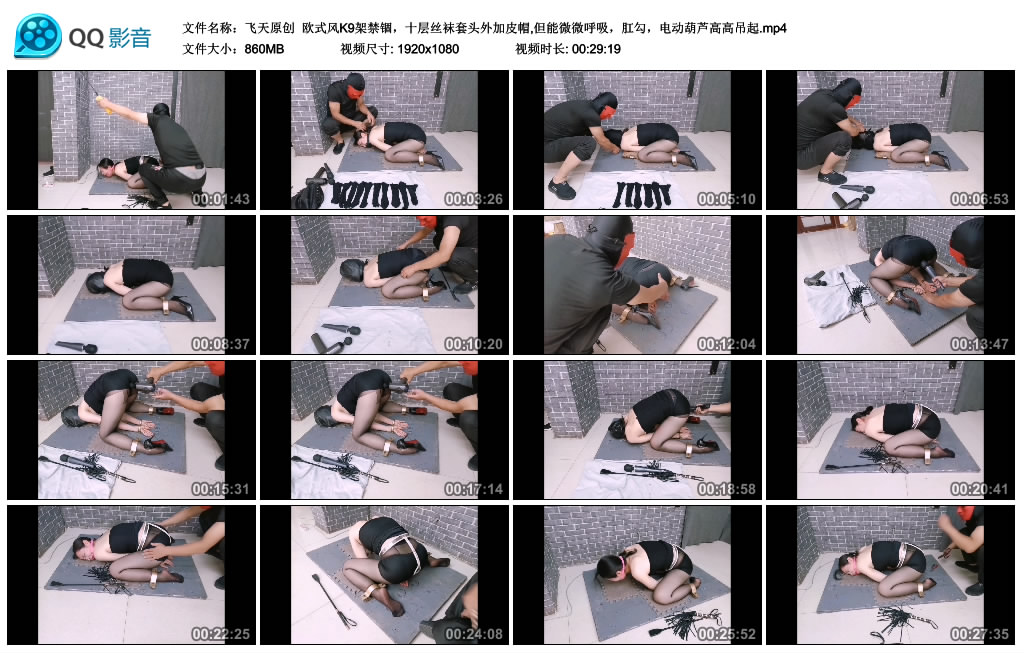 QQ影音

文件名称：飞天原创 欧式风K9架禁锢，十层丝袜套头外加皮帽,但能微微呼吸，肛勾，电动葫芦高高吊起.mp4
文件大小：860MB 视频尺寸: 1920x1080 视频时长: 00:29:19

00:01:43
00:03:26
00:05:10
00:06:53
00:08:37
00:10:20
00:12:04
00:13:47
00:15:31
00:17:14
00:18:58
00:20:41
00:22:25
00:24:08
00:25:52
00:27:35