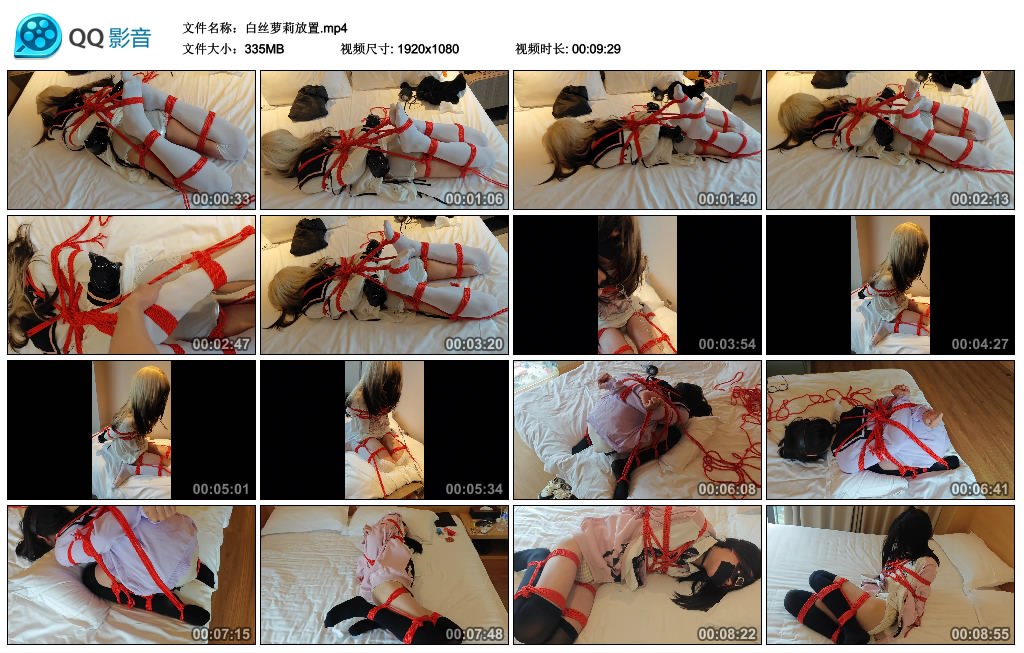 QQ影音

文件名称：白丝萝莉放置.mp4
文件大小：335MB
视频尺寸: 1920x1080
视频时长: 00:09:29

00:00:33
00:01:06
00:01:40
00:02:13
00:02:47
00:03:20
00:03:54
00:04:27
00:05:01
00:05:34
00:06:08
00:06:41
00:07:15
00:07:48
00:08:22
00:08:55